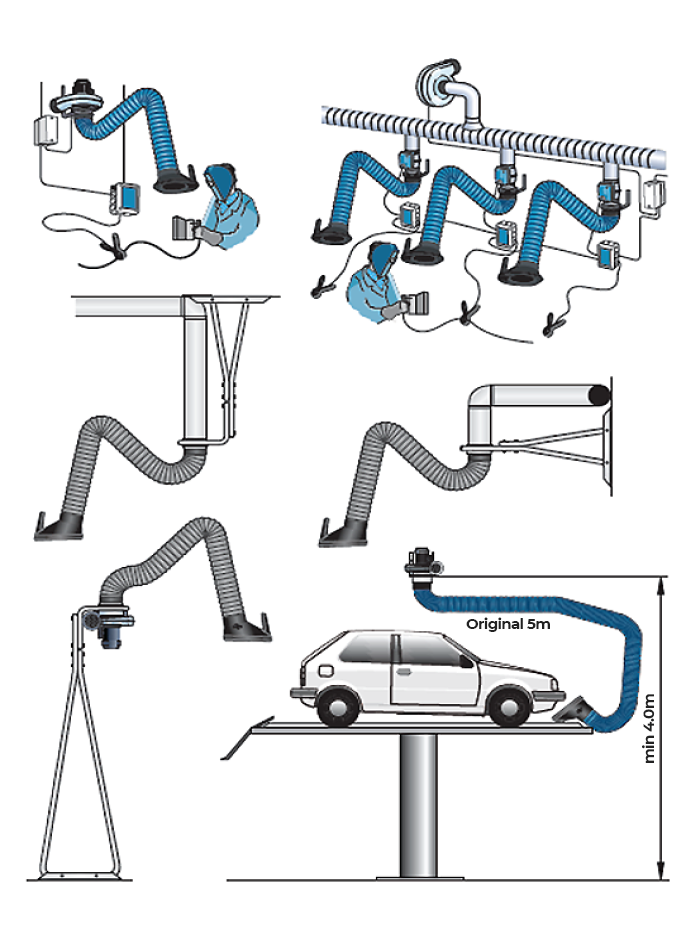 Original 5m

min 4.0m